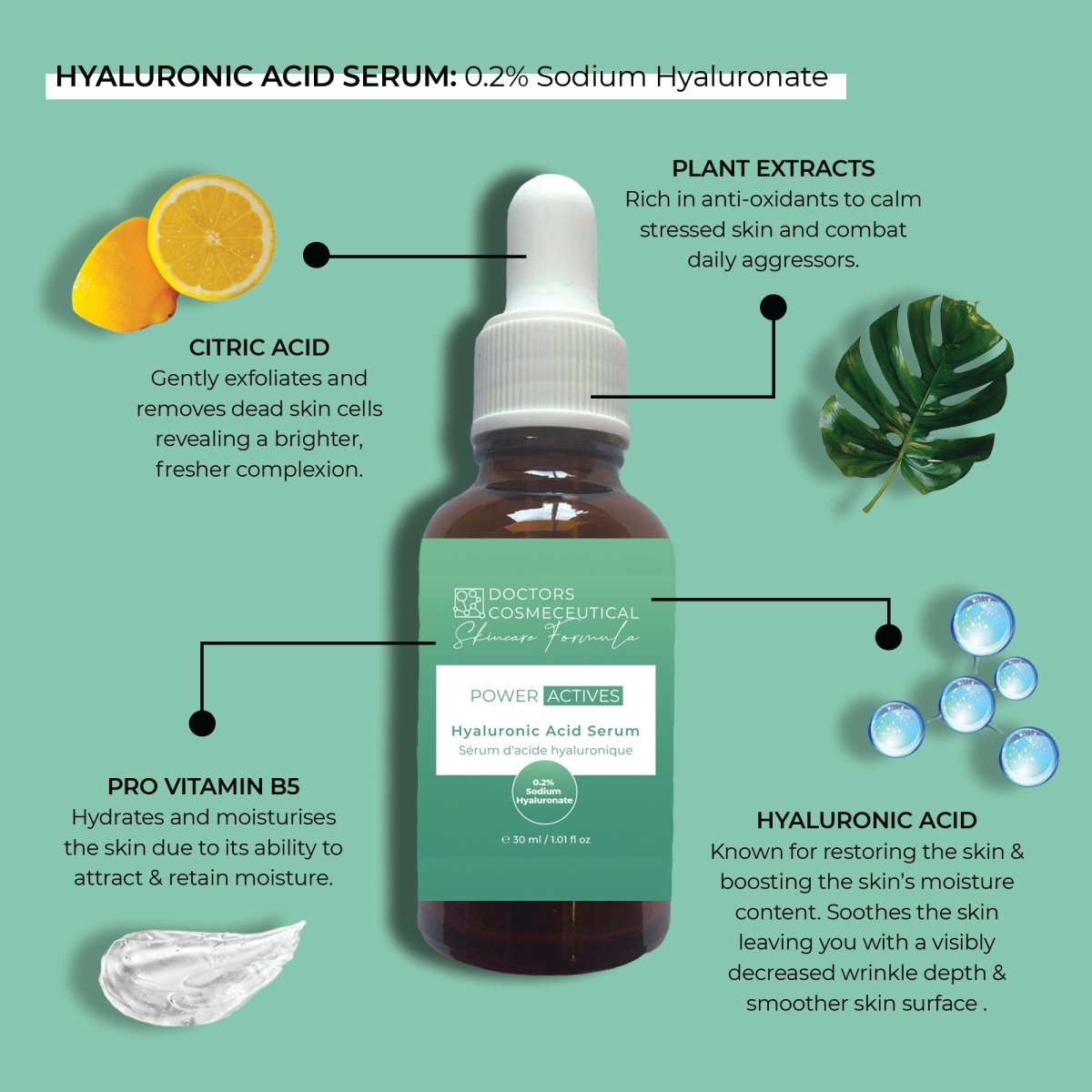 HYALURONIC ACID SERUM: 0.2% Sodium Hyaluronate

PLANT EXTRACTS
Rich in anti-oxidants to calm stressed skin and combat daily aggressors.

CITRIC ACID
Gently exfoliates and removes dead skin cells revealing a brighter, fresher complexion.

DOCTORS COSMECEUTICAL
Skincare Formula

POWER ACTIVES
Hyaluronic Acid Serum
Sérum d'acide hyaluronique

0.2% Sodium Hyaluronate

℮ 30 ml / 1.01 fl oz

PRO VITAMIN B5
Hydrates and moisturises the skin due to its ability to attract & retain moisture.

HYALURONIC ACID
Known for restoring the skin & boosting the skin's moisture content. Soothes the skin leaving you with a visibly decreased wrinkle depth & smoother skin surface .